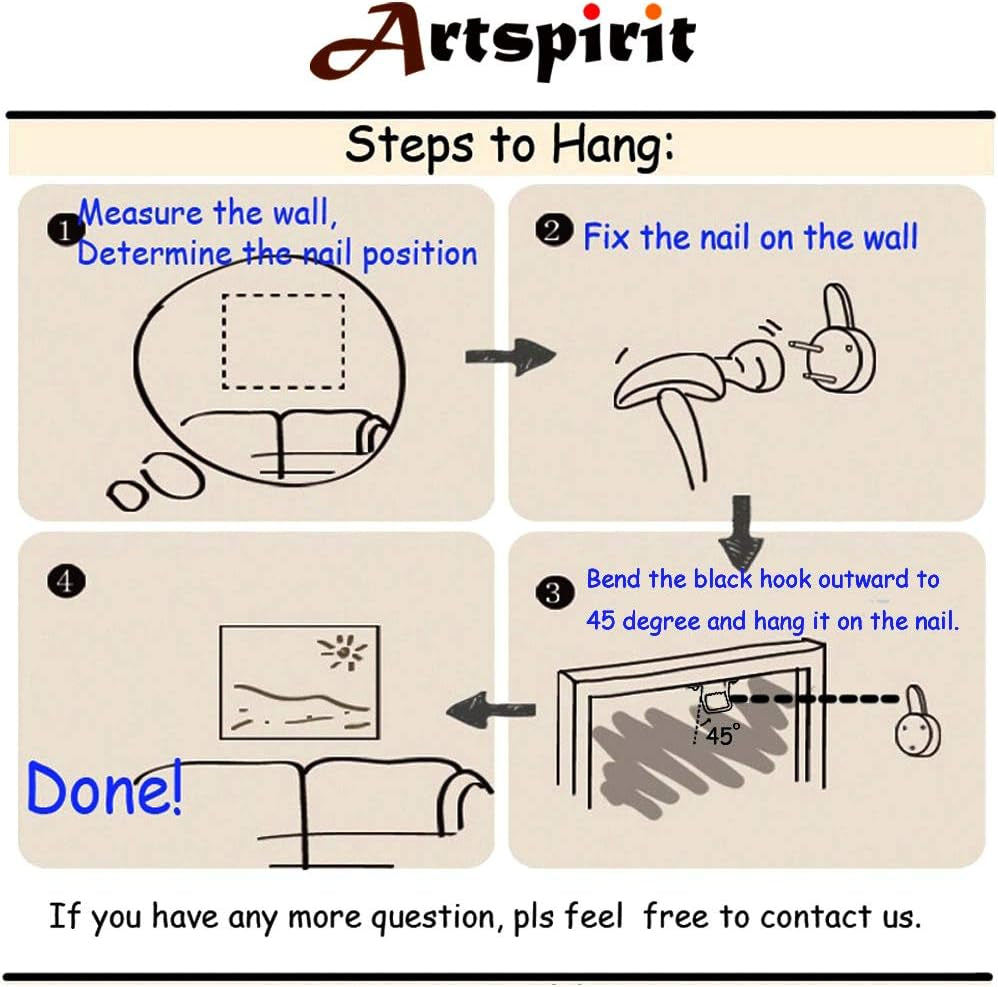 Artspirit

Steps to Hang:

1 Measure the wall, Determine the nail position

2 Fix the nail on the wall

3 Bend the black hook outward to 45 degree and hang it on the nail.

45°

4

Done!

If you have any more question, pls feel free to contact us.